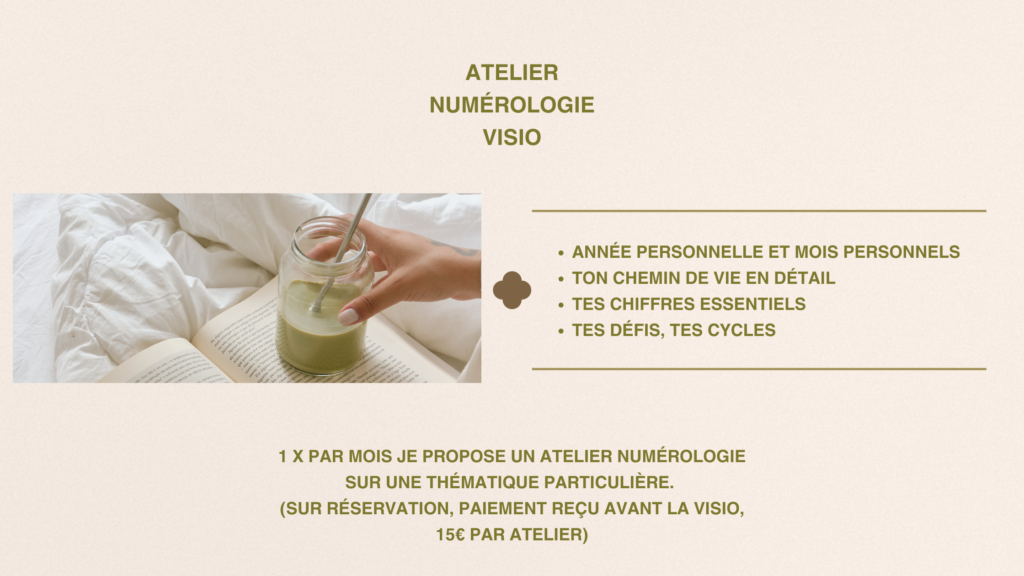 ATELIER
NUMÉROLOGIE
VISIO

- ANNÉE PERSONNELLE ET MOIS PERSONNELS
- TON CHEMIN DE VIE EN DÉTAIL
- TES CHIFFRES ESSENTIELS
- TES DÉFIS, TES CYCLES

1 X PAR MOIS JE PROPOSE UN ATELIER NUMÉROLOGIE SUR UNE THÉMATIQUE PARTICULIÈRE.
(SUR RÉSERVATION, PAIEMENT REÇU AVANT LA VISIO, 15€ PAR ATELIER)